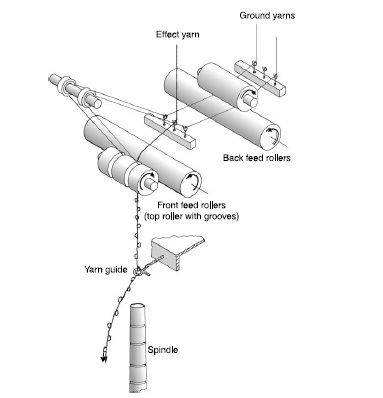 Ground yarns

Effect yarn

Back feed rollers

Front feed rollers
(top roller with grooves)

Yarn guide

Spindle